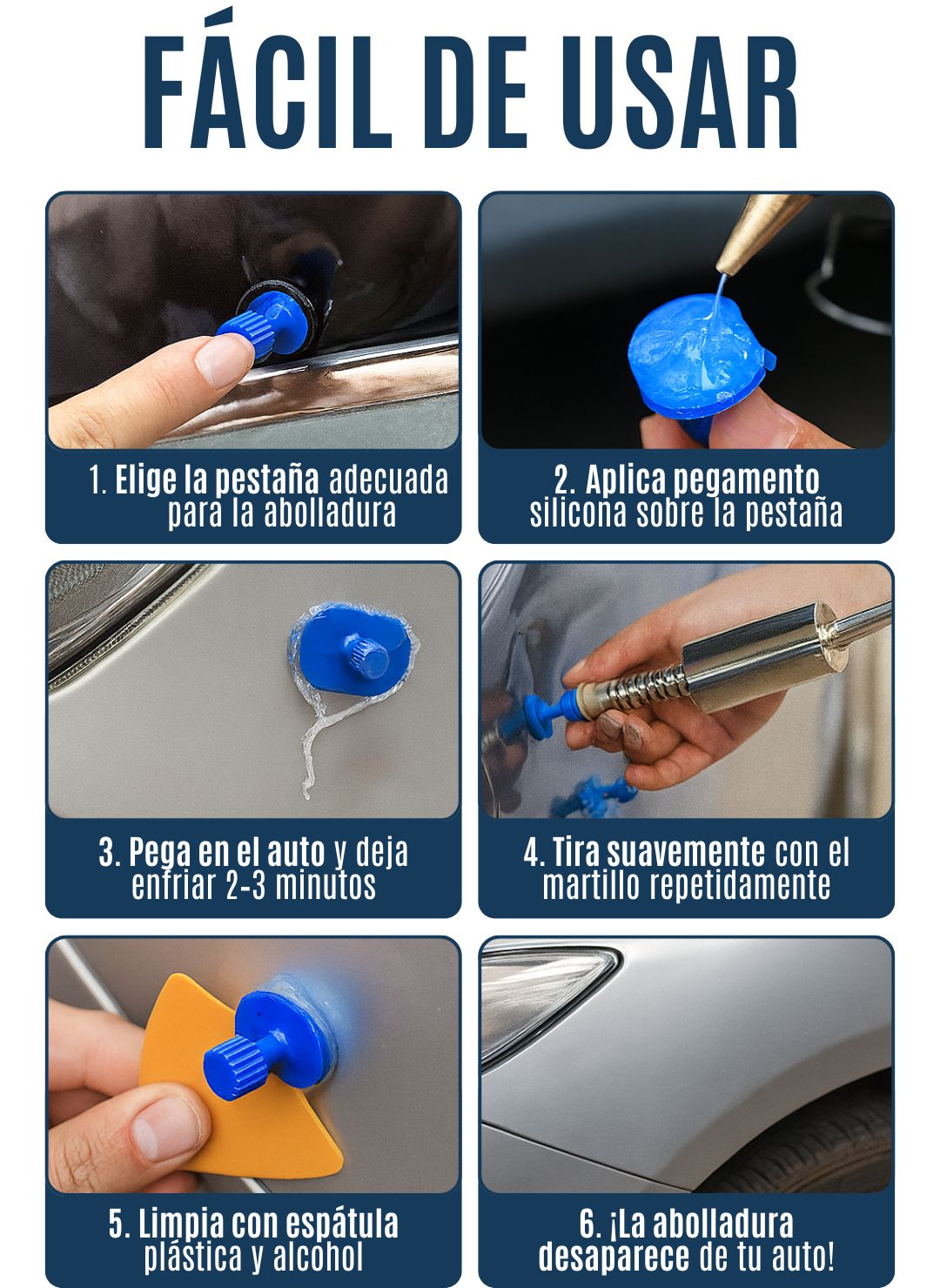 FÁCIL DE USAR

1. Elige la pestaña adecuada para la abolladura

2. Aplica pegamento silicona sobre la pestaña

3. Pega en el auto y deja enfriar 2-3 minutos

4. Tira suavemente con el martillo repetidamente

5. Limpia con espátula plástica y alcohol

6. ¡La abolladura desaparece de tu auto!